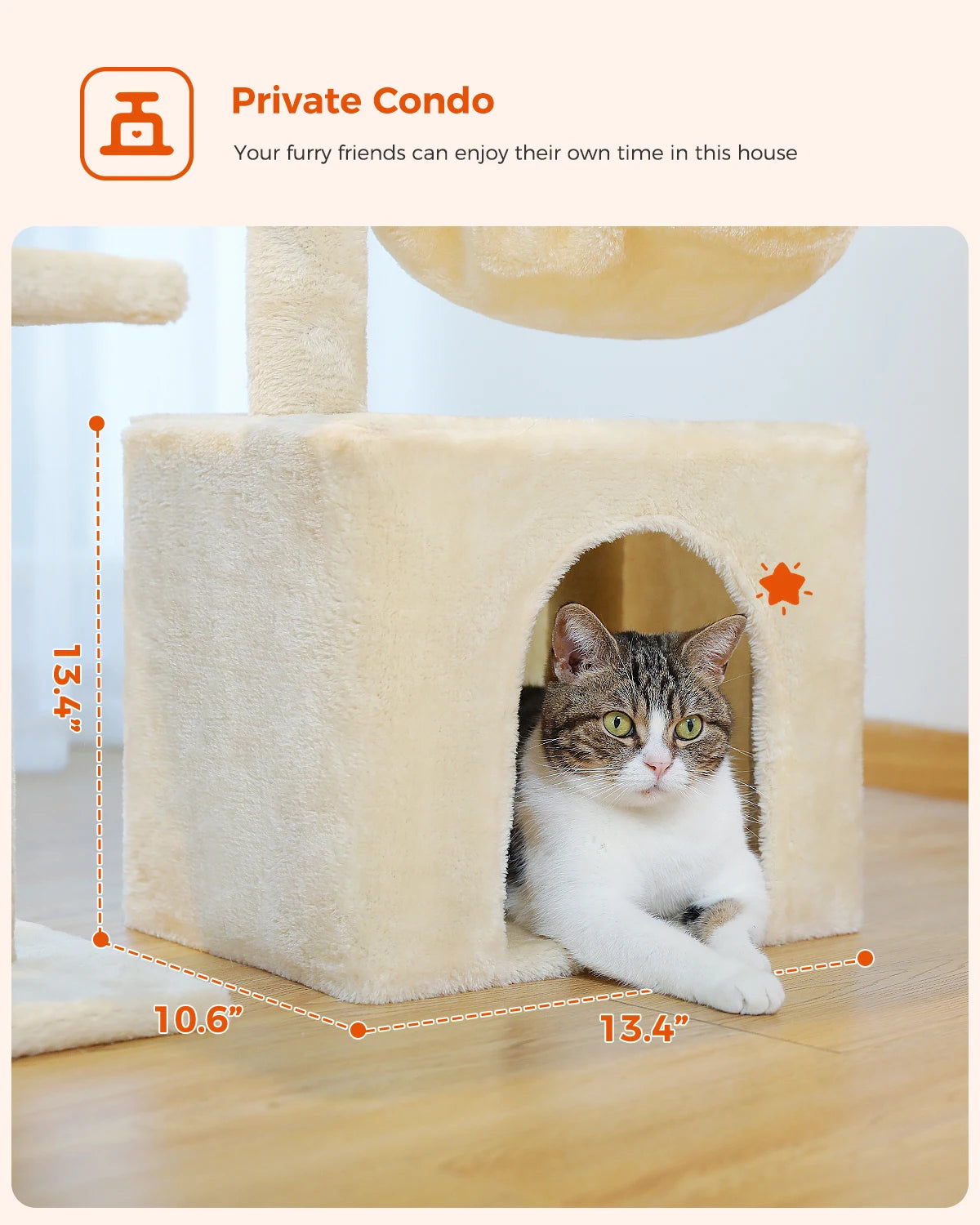 Private Condo

Your furry friends can enjoy their own time in this house

13.4”

10.6”

13.4”