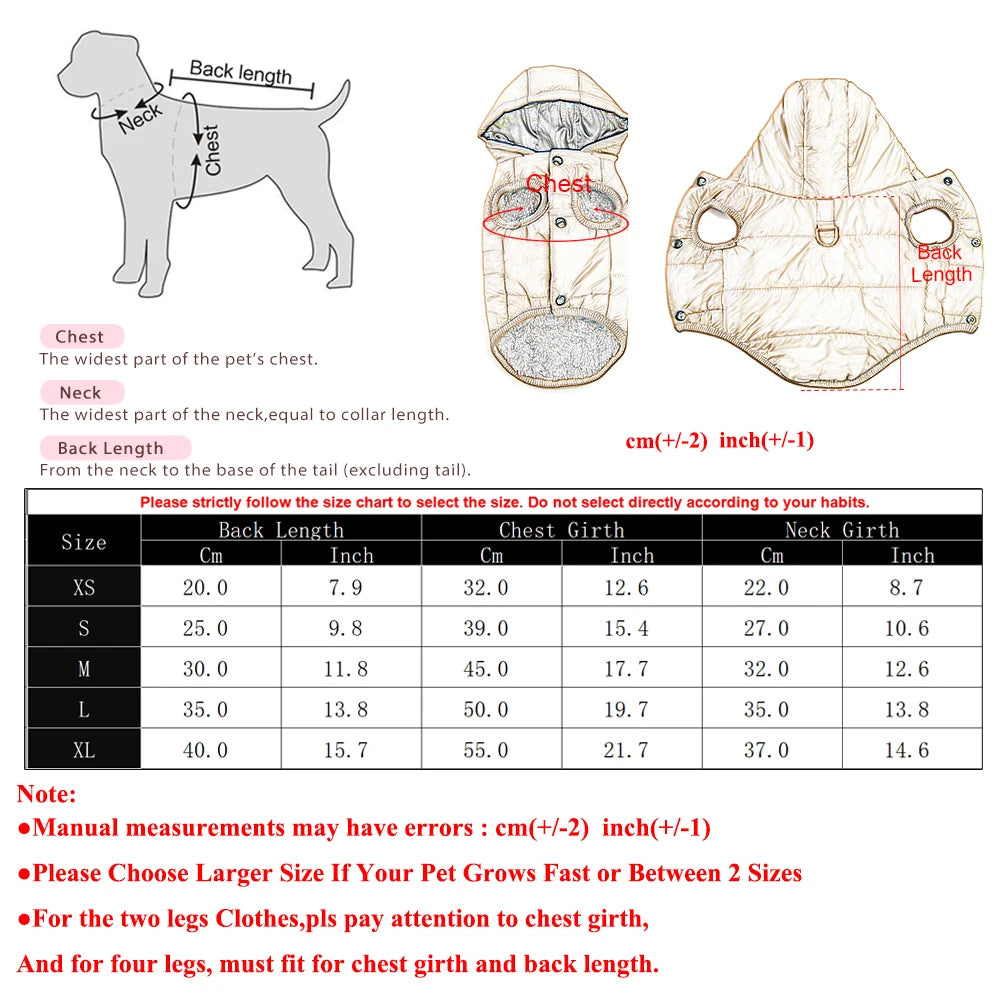 Back length
Neck
Chest

Chest
Back Length

Chest
The widest part of the pet's chest.

Neck
The widest part of the neck,equal to collar length.

Back Length
From the neck to the base of the tail (excluding tail).

cm(+/-2) inch(+/-1)

Please strictly follow the size chart to select the size. Do not select directly according to your habits.

| Size | Back Length Cm | Back Length Inch | Chest Girth Cm | Chest Girth Inch | Neck Girth Cm | Neck Girth Inch |
|---|---|---|---|---|---|---|
| XS | 20.0 | 7.9 | 32.0 | 12.6 | 22.0 | 8.7 |
| S | 25.0 | 9.8 | 39.0 | 15.4 | 27.0 | 10.6 |
| M | 30.0 | 11.8 | 45.0 | 17.7 | 32.0 | 12.6 |
| L | 35.0 | 13.8 | 50.0 | 19.7 | 35.0 | 13.8 |
| XL | 40.0 | 15.7 | 55.0 | 21.7 | 37.0 | 14.6 |

Note:
●Manual measurements may have errors : cm(+/-2) inch(+/-1)
●Please Choose Larger Size If Your Pet Grows Fast or Between 2 Sizes
●For the two legs Clothes,pls pay attention to chest girth,
And for four legs, must fit for chest girth and back length.