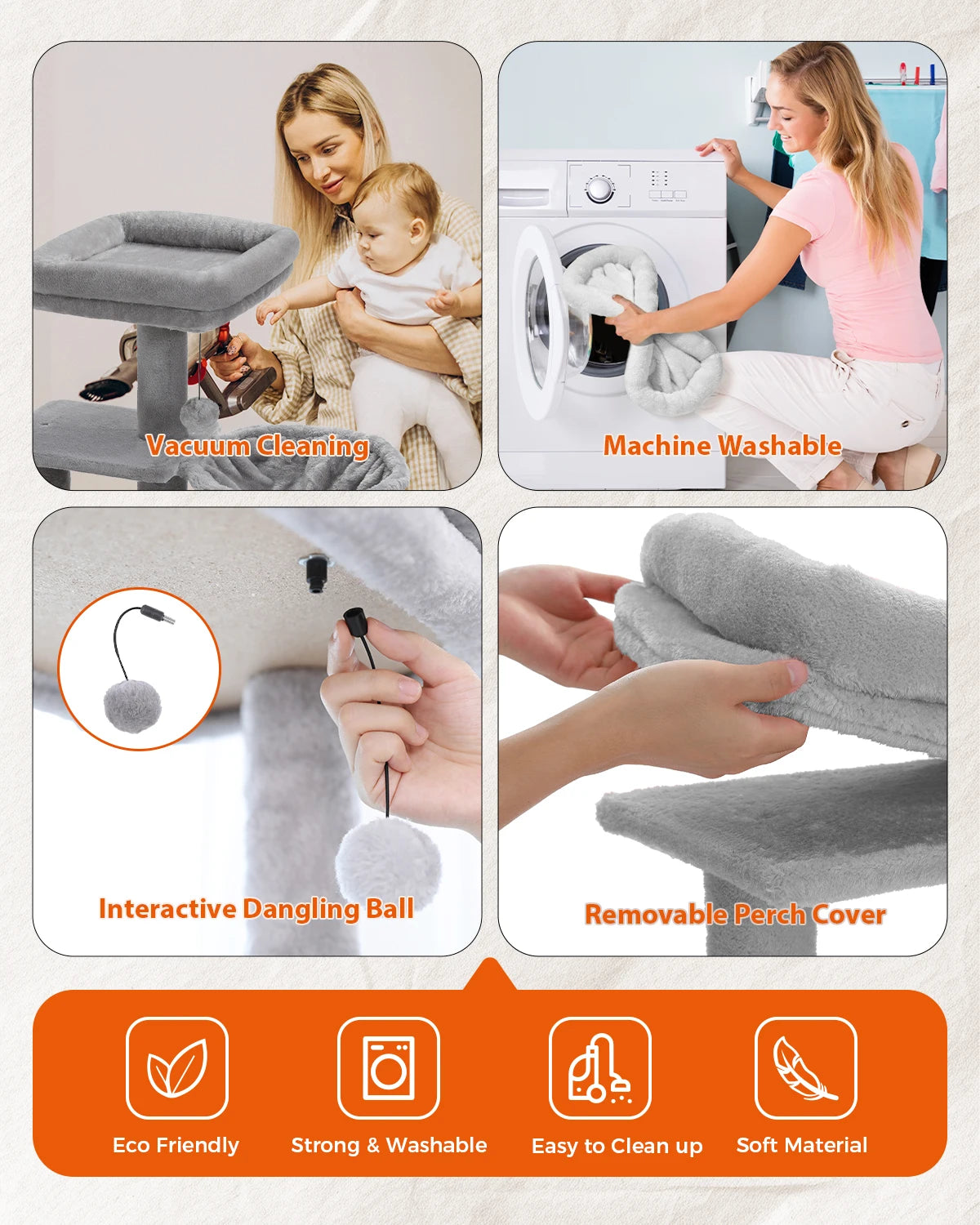 Vacuum Cleaning

Machine Washable

Interactive Dangling Ball

Removable Perch Cover

Eco Friendly

Strong & Washable

Easy to Clean up

Soft Material