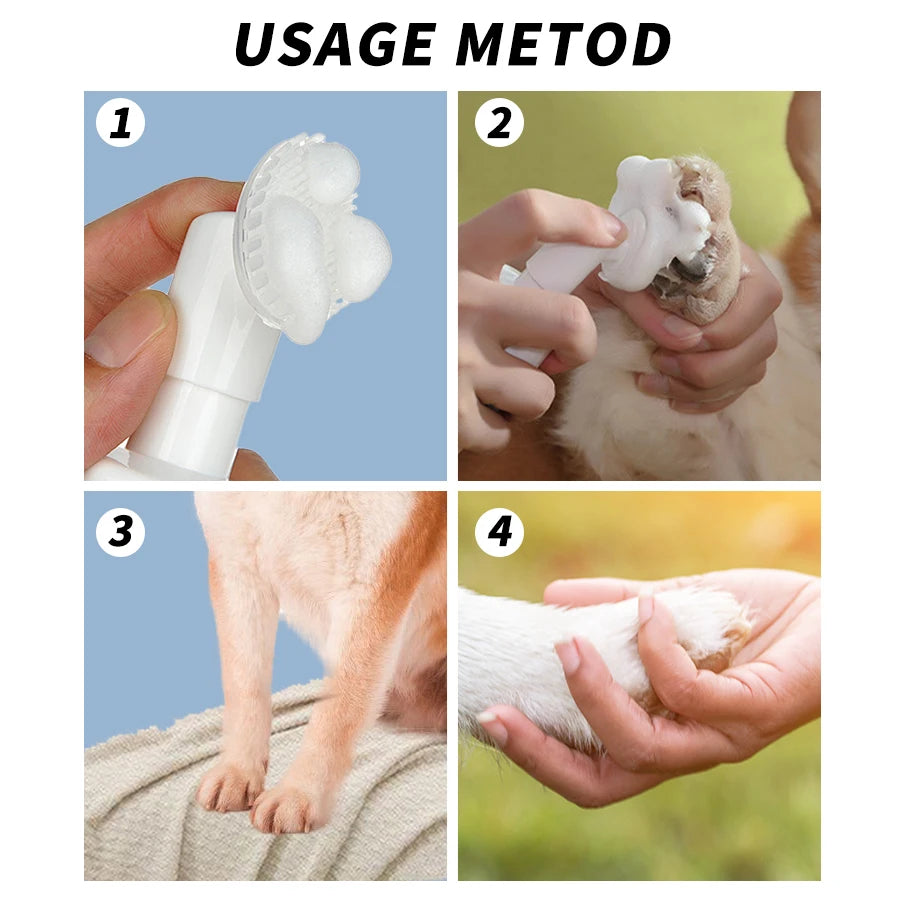 USAGE METOD

1

2

3

4